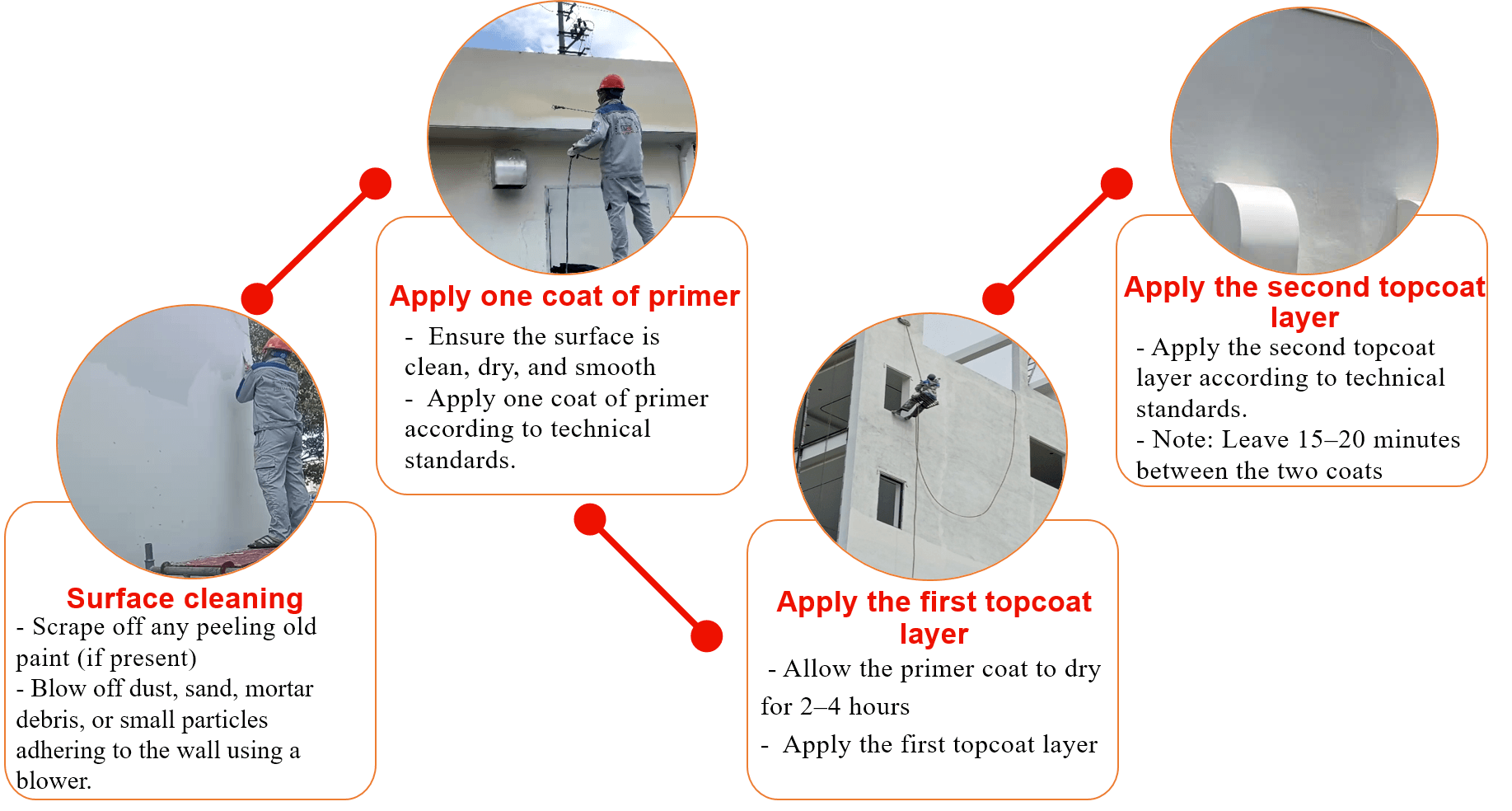 Surface cleaning
- Scrape off any peeling old paint (if present)
- Blow off dust, sand, mortar debris, or small particles adhering to the wall using a blower.

Apply one coat of primer
- Ensure the surface is clean, dry, and smooth
- Apply one coat of primer according to technical standards.

Apply the first topcoat layer
- Allow the primer coat to dry for 2–4 hours
- Apply the first topcoat layer

Apply the second topcoat layer
- Apply the second topcoat layer according to technical standards.
- Note: Leave 15–20 minutes between the two coats